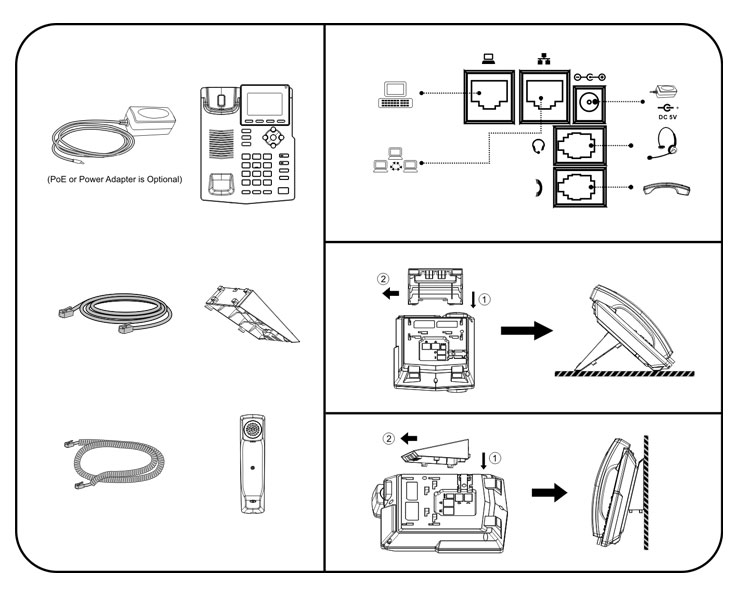 (PoE or Power Adapter is Optional)

DC 5V

② ①

② ①